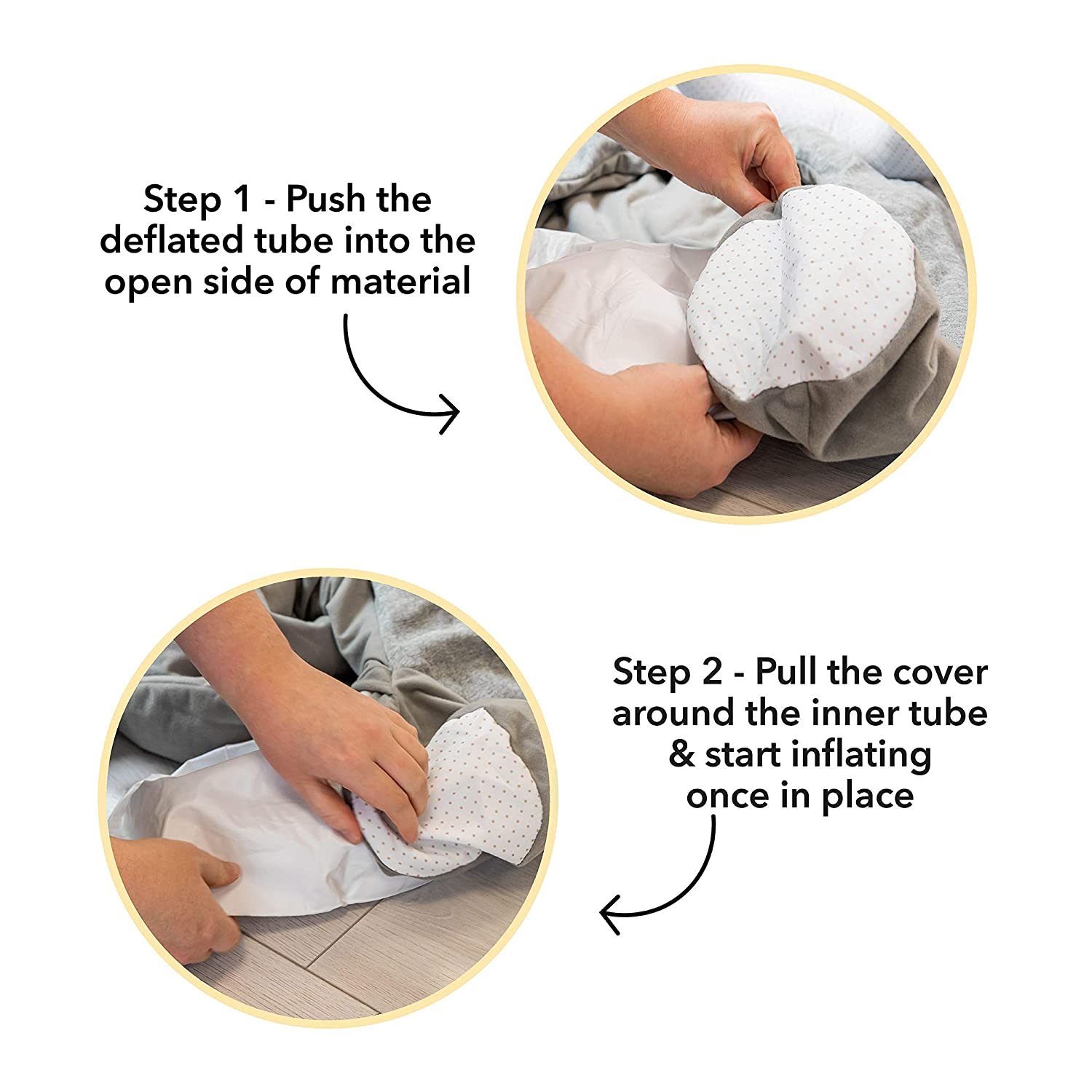 Step 1 - Push the deflated tube into the open side of material

Step 2 - Pull the cover around the inner tube & start inflating once in place