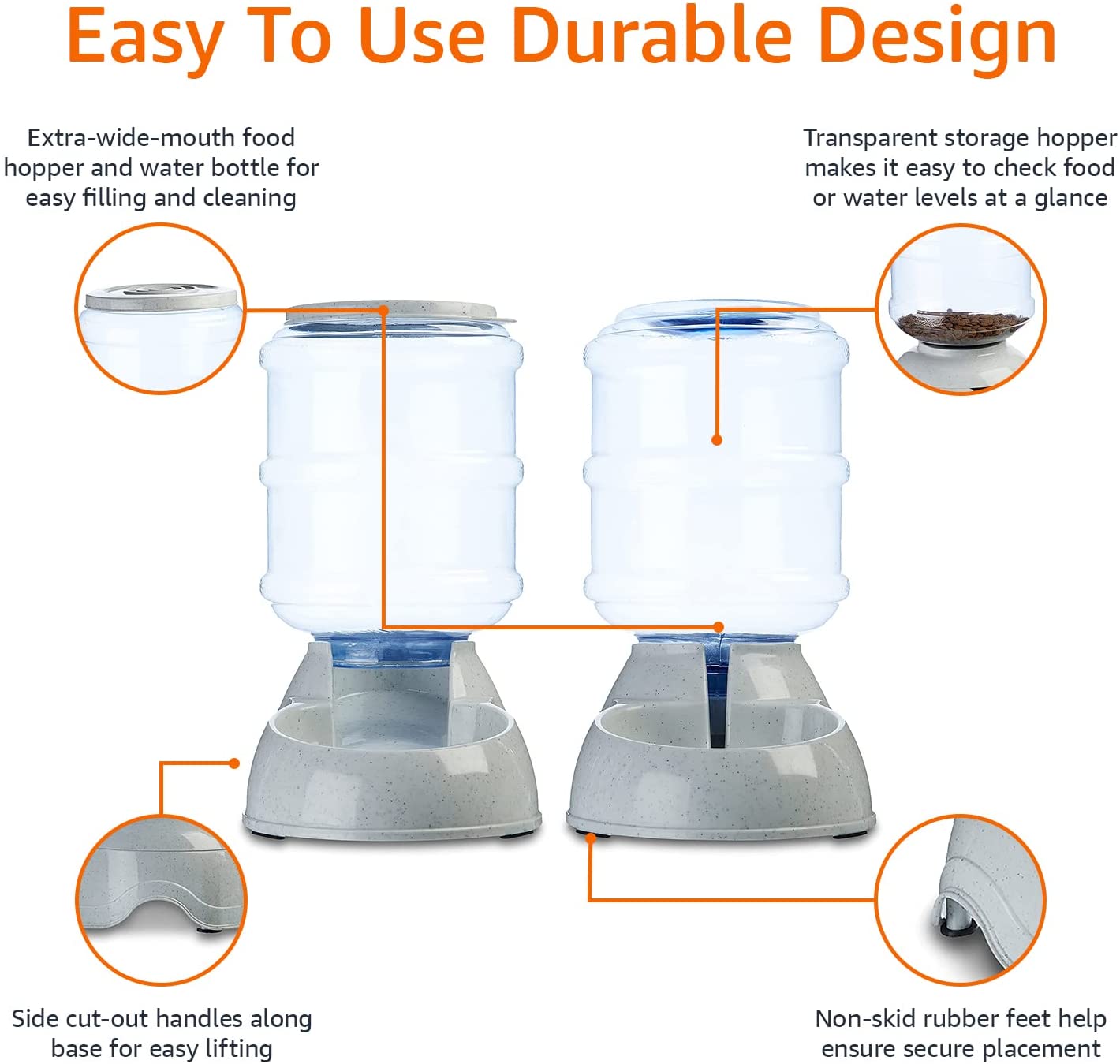 Easy To Use Durable Design

Extra-wide-mouth food hopper and water bottle for easy filling and cleaning

Transparent storage hopper makes it easy to check food or water levels at a glance

Side cut-out handles along base for easy lifting

Non-skid rubber feet help ensure secure placement